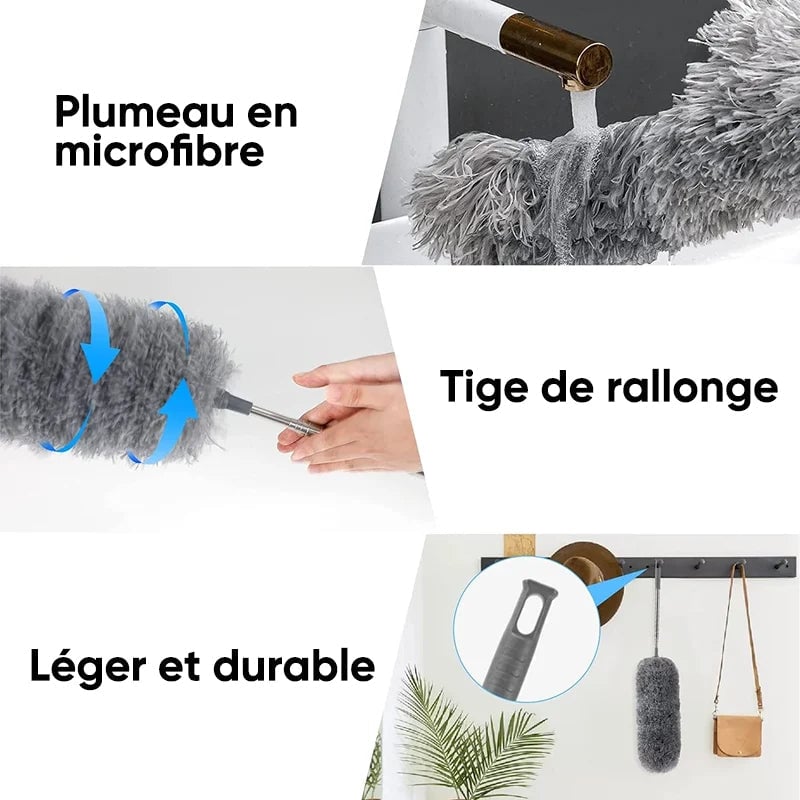 Plumeau en microfibre

Tige de rallonge

Léger et durable