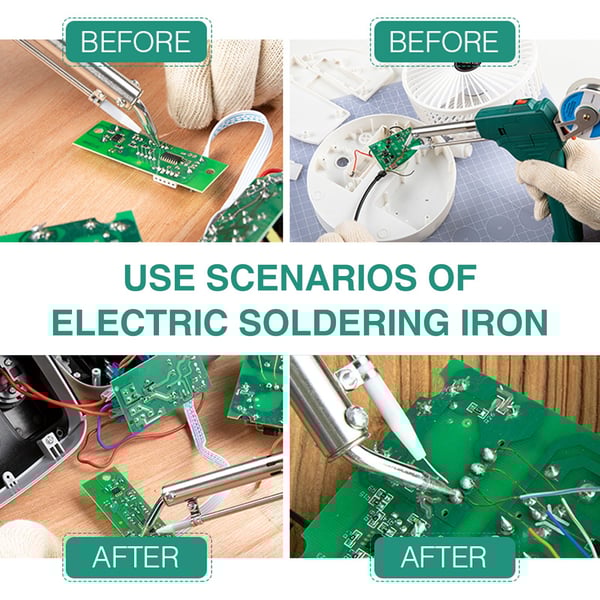 BEFORE

BEFORE

USE SCENARIOS OF ELECTRIC SOLDERING IRON

AFTER

AFTER