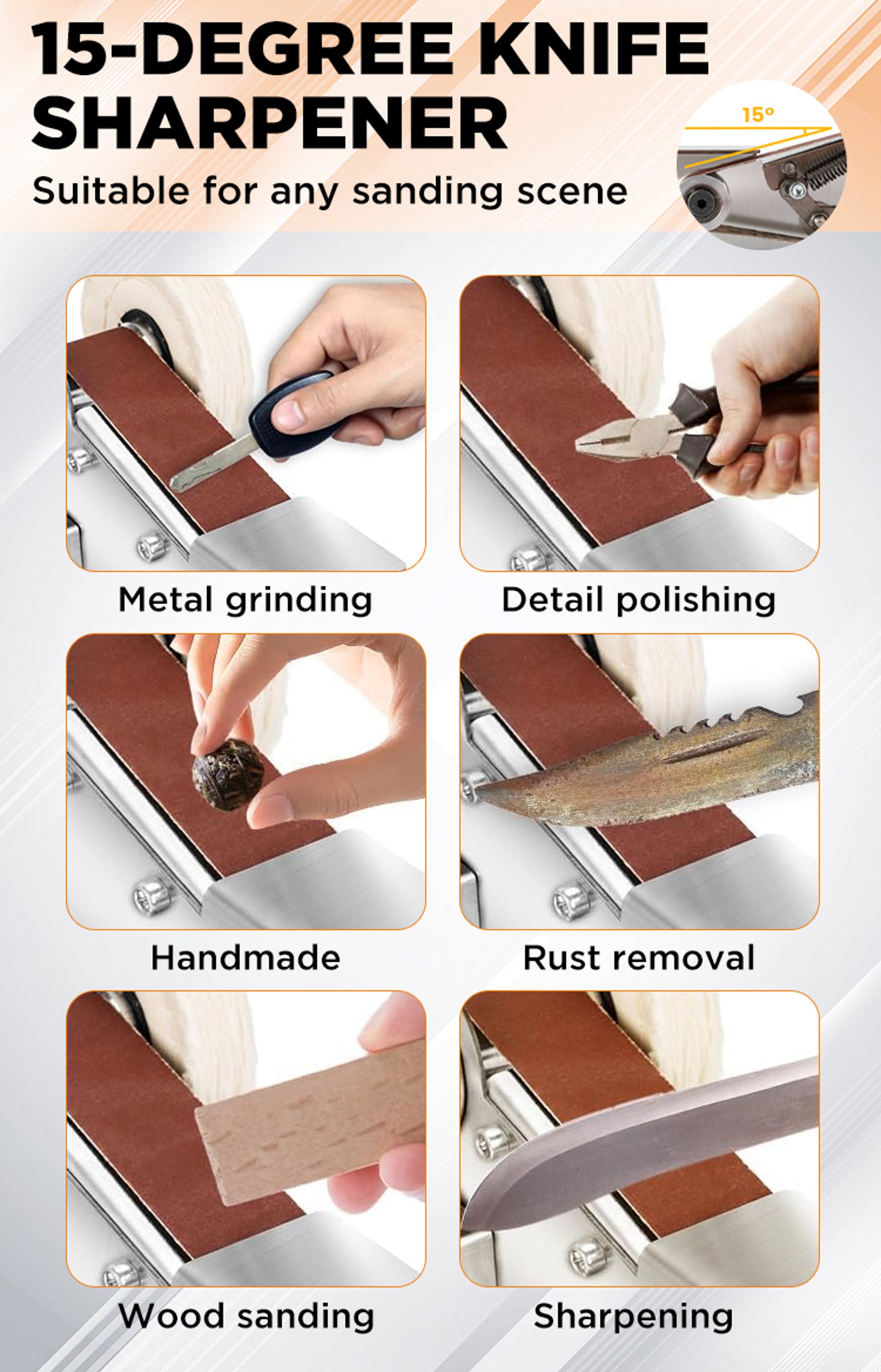 15-DEGREE KNIFE SHARPENER

Suitable for any sanding scene

15°

Metal grinding

Detail polishing

Handmade

Rust removal

Wood sanding

Sharpening