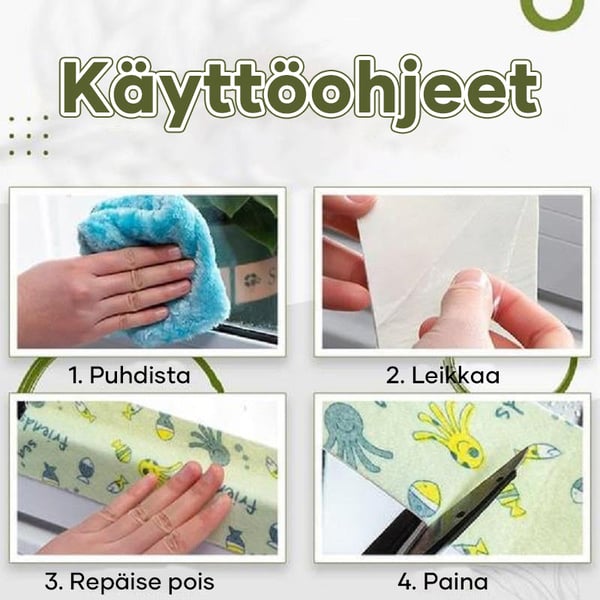 Käyttöohjeet

1. Puhdista

2. Leikkaa

3. Repäise pois

4. Paina