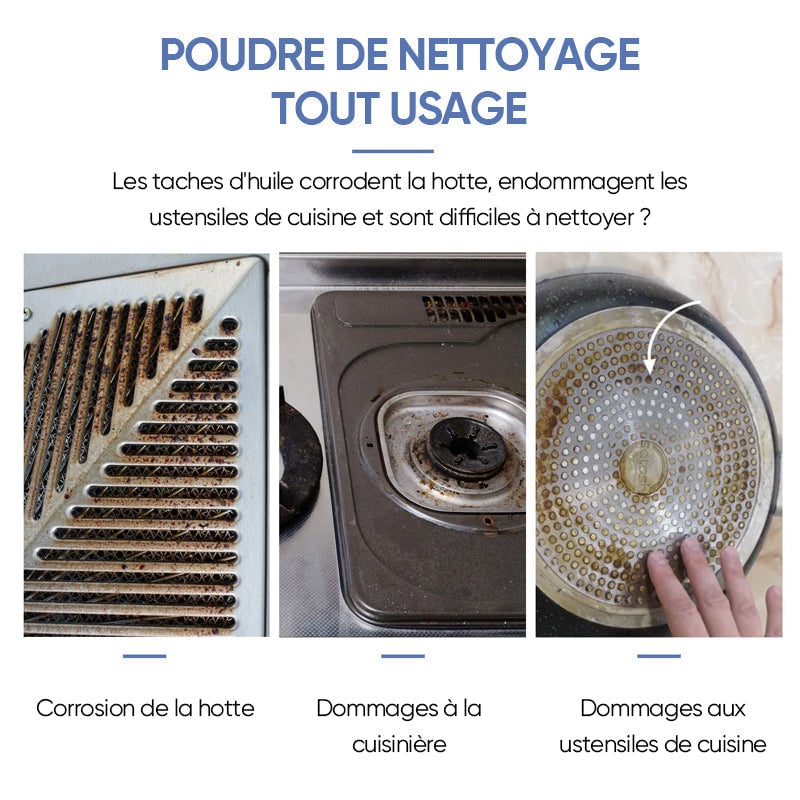 POUDRE DE NETTOYAGE TOUT USAGE

Les taches d'huile corrodent la hotte, endommagent les ustensiles de cuisine et sont difficiles à nettoyer ?

Corrosion de la hotte

Dommages à la cuisinière

Dommages aux ustensiles de cuisine