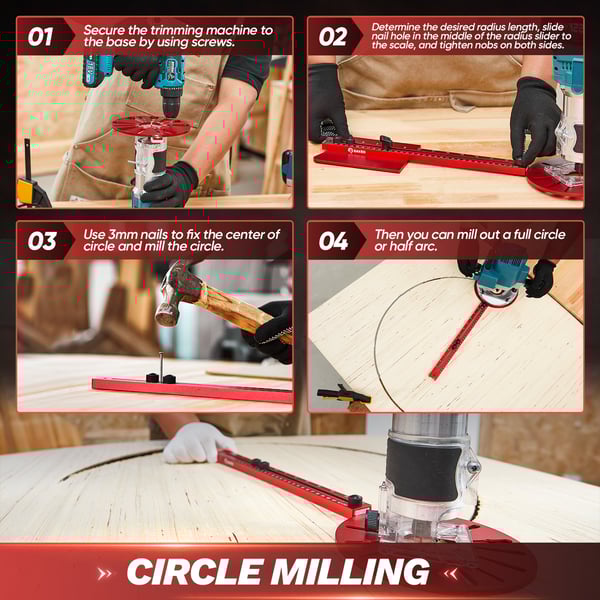 01 Secure the trimming machine to the base by using screws.

02 Determine the desired radius length, slide nail hole in the middle of the radius slider to the scale, and tighten nobs on both sides.

03 Use 3mm nails to fix the center of circle and mill the circle.

04 Then you can mill out a full circle or half arc.

CIRCLE MILLING