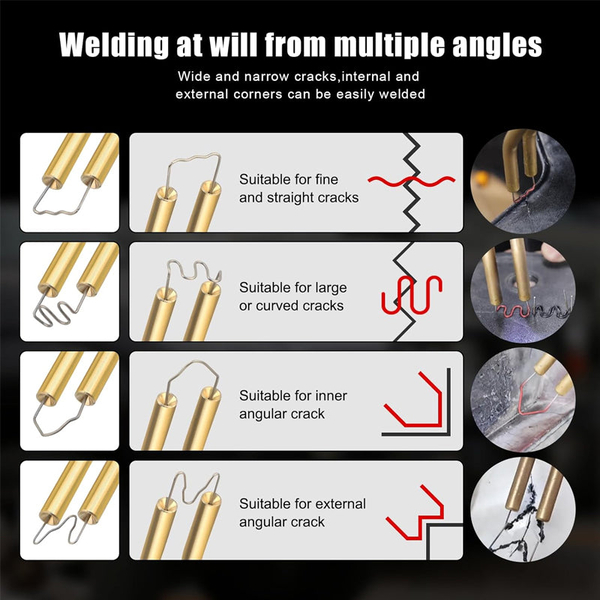 Welding at will from multiple angles

Wide and narrow cracks,internal and external corners can be easily welded

Suitable for fine and straight cracks

Suitable for large or curved cracks

Suitable for inner angular crack

Suitable for external angular crack