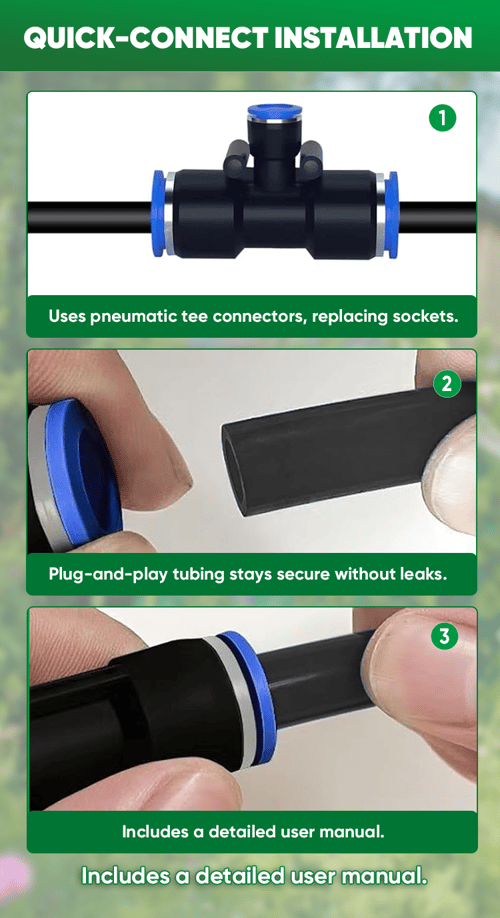 QUICK-CONNECT INSTALLATION

1

Uses pneumatic tee connectors, replacing sockets.

2

Plug-and-play tubing stays secure without leaks.

3

Includes a detailed user manual.

Includes a detailed user manual.