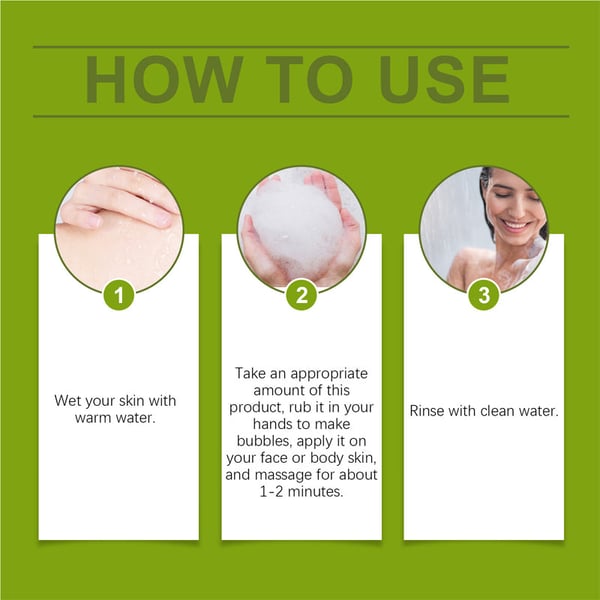 HOW TO USE

1

Wet your skin with warm water.

2

Take an appropriate amount of this product, rub it in your hands to make bubbles, apply it on your face or body skin, and massage for about 1-2 minutes.

3

Rinse with clean water.