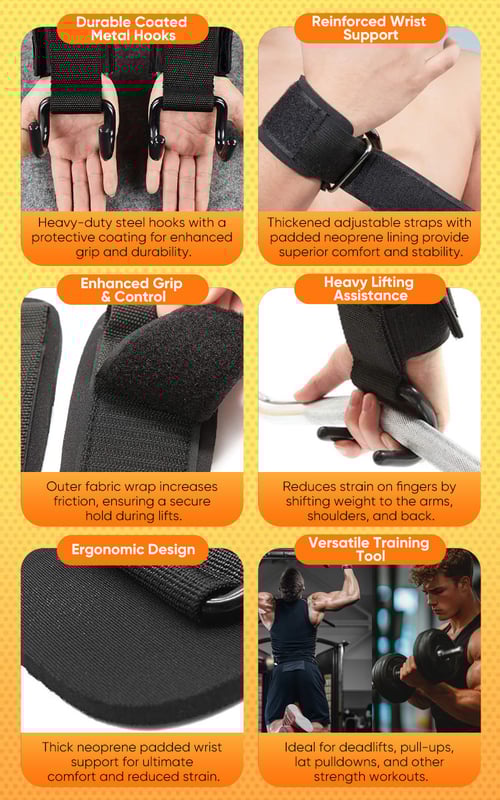 Durable Coated Metal Hooks

Heavy-duty steel hooks with a protective coating for enhanced grip and durability.

Reinforced Wrist Support

Thickened adjustable straps with padded neoprene lining provide superior comfort and stability.

Enhanced Grip & Control

Outer fabric wrap increases friction, ensuring a secure hold during lifts.

Heavy Lifting Assistance

Reduces strain on fingers by shifting weight to the arms, shoulders, and back.

Ergonomic Design

Thick neoprene padded wrist support for ultimate comfort and reduced strain.

Versatile Training Tool

Ideal for deadlifts, pull-ups, lat pulldowns, and other strength workouts.