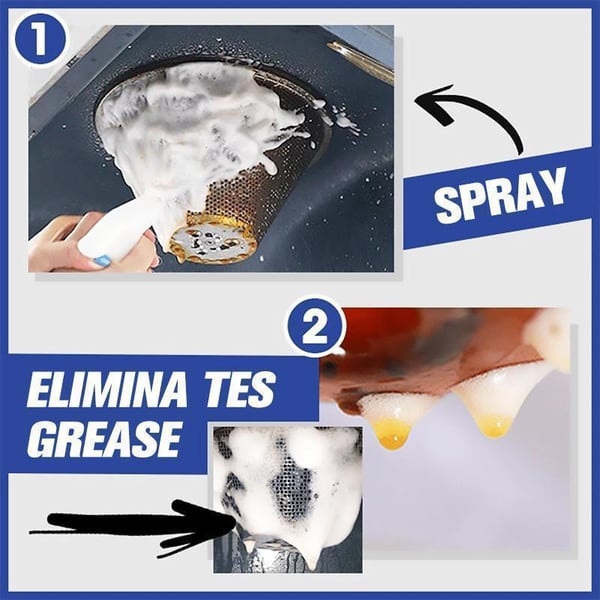 1

SPRAY

2

ELIMINA TES GREASE