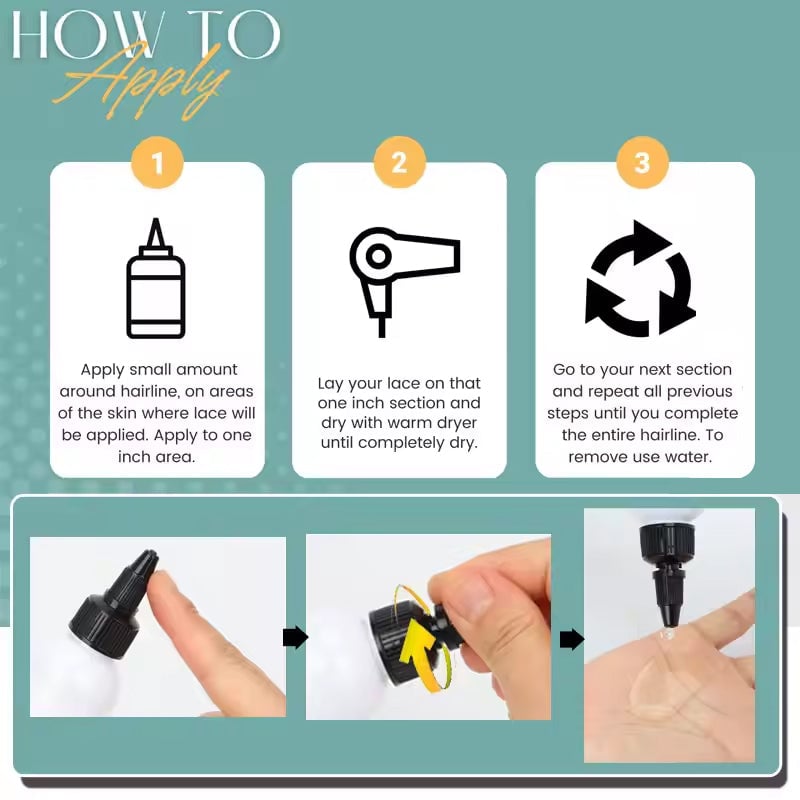 HOW TO Apply

1

Apply small amount around hairline, on areas of the skin where lace will be applied. Apply to one inch area.

2

Lay your lace on that one inch section and dry with warm dryer until completely dry.

3

Go to your next section and repeat all previous steps until you complete the entire hairline. To remove use water.