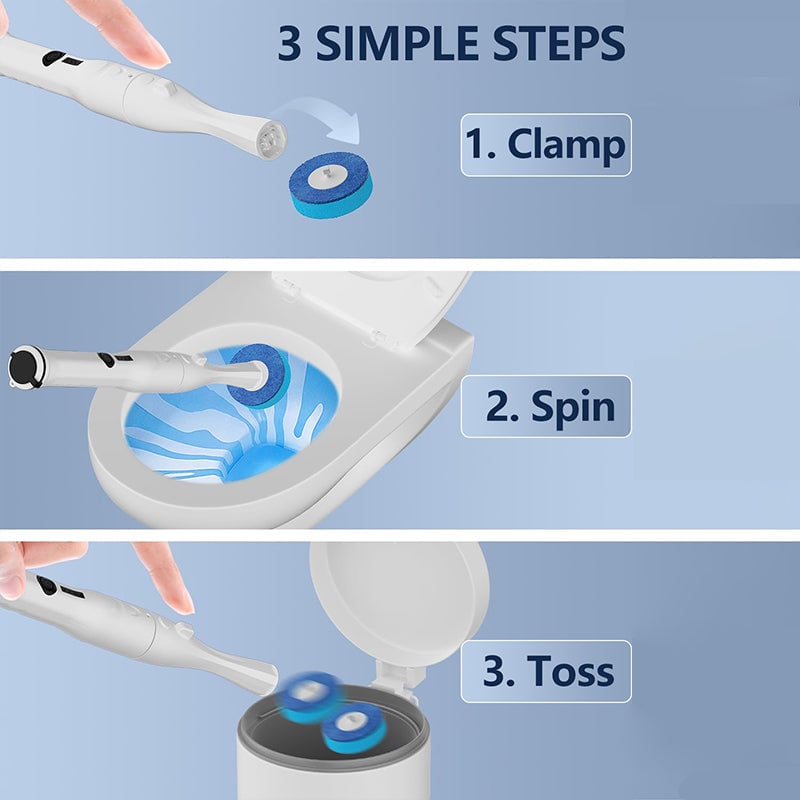 3 SIMPLE STEPS

1. Clamp

2. Spin

3. Toss