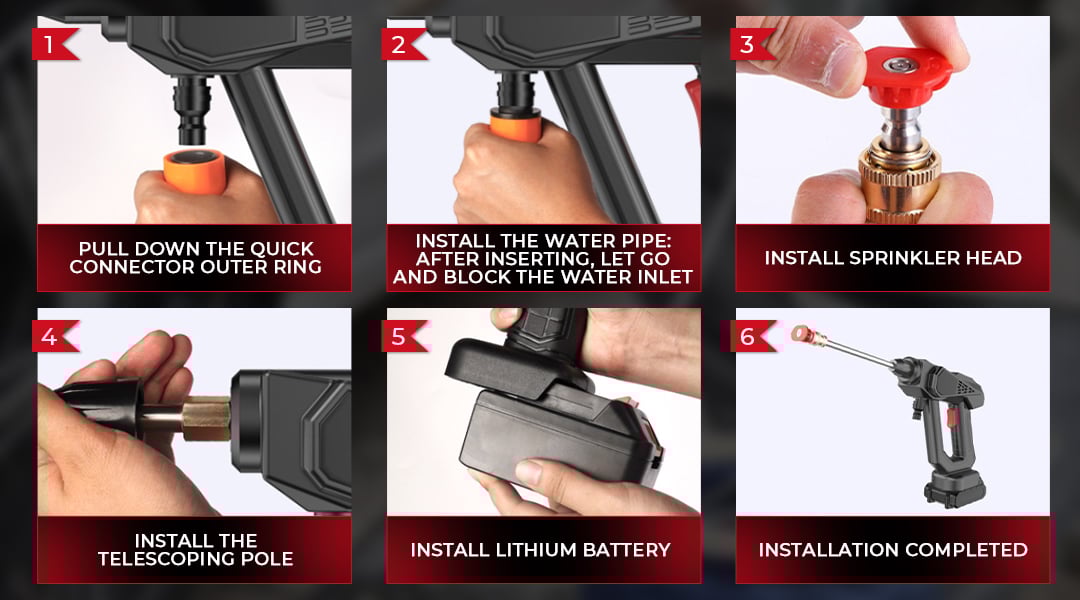 1

PULL DOWN THE QUICK CONNECTOR OUTER RING

2

INSTALL THE WATER PIPE: AFTER INSERTING, LET GO AND BLOCK THE WATER INLET

3

INSTALL SPRINKLER HEAD

4

INSTALL THE TELESCOPING POLE

5

INSTALL LITHIUM BATTERY

6

INSTALLATION COMPLETED