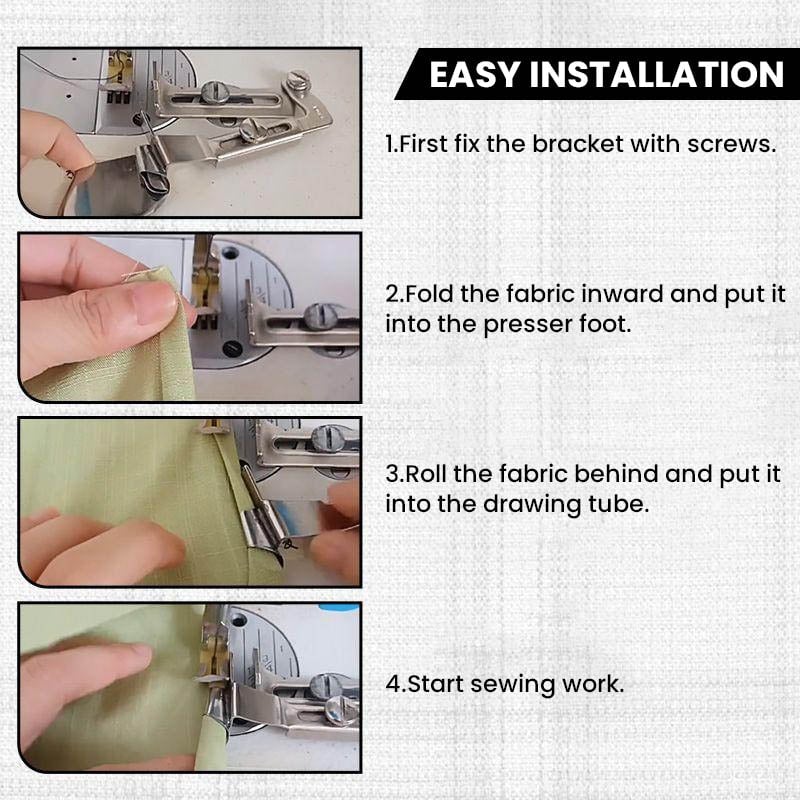 EASY INSTALLATION

1.First fix the bracket with screws.

2.Fold the fabric inward and put it into the presser foot.

3.Roll the fabric behind and put it into the drawing tube.

4.Start sewing work.