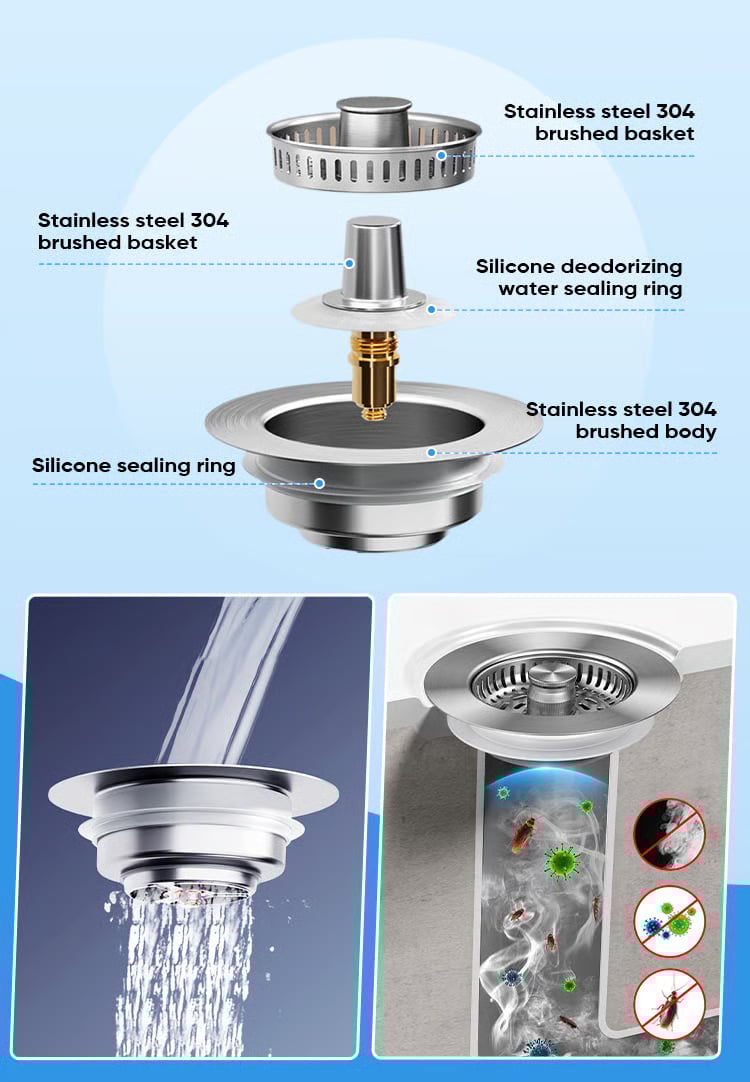 Stainless steel 304
brushed basket

Stainless steel 304
brushed basket

Silicone deodorizing
water sealing ring

Stainless steel 304
brushed body

Silicone sealing ring