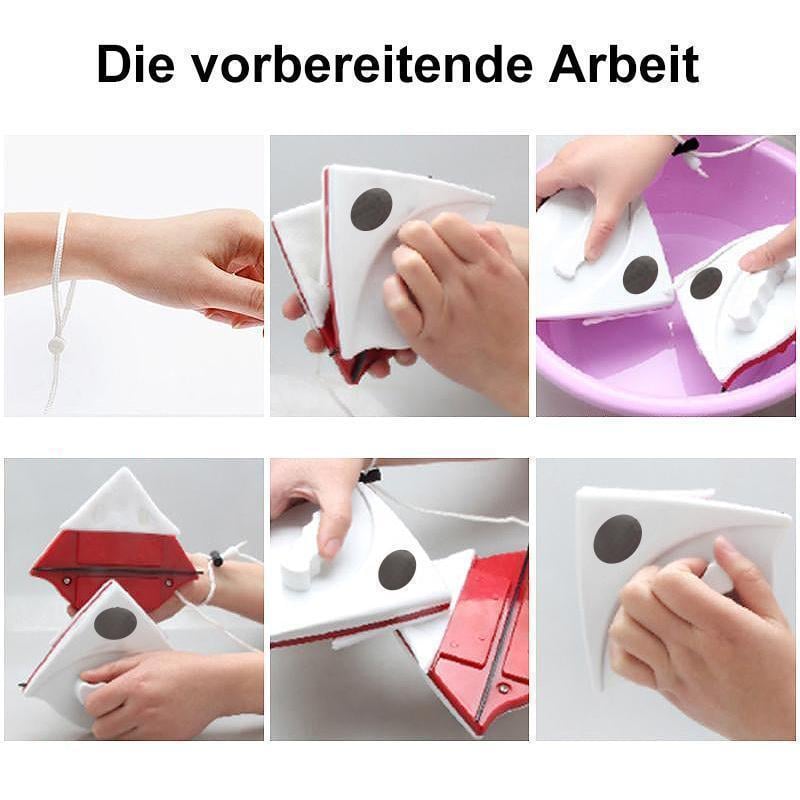 Die vorbereitende Arbeit