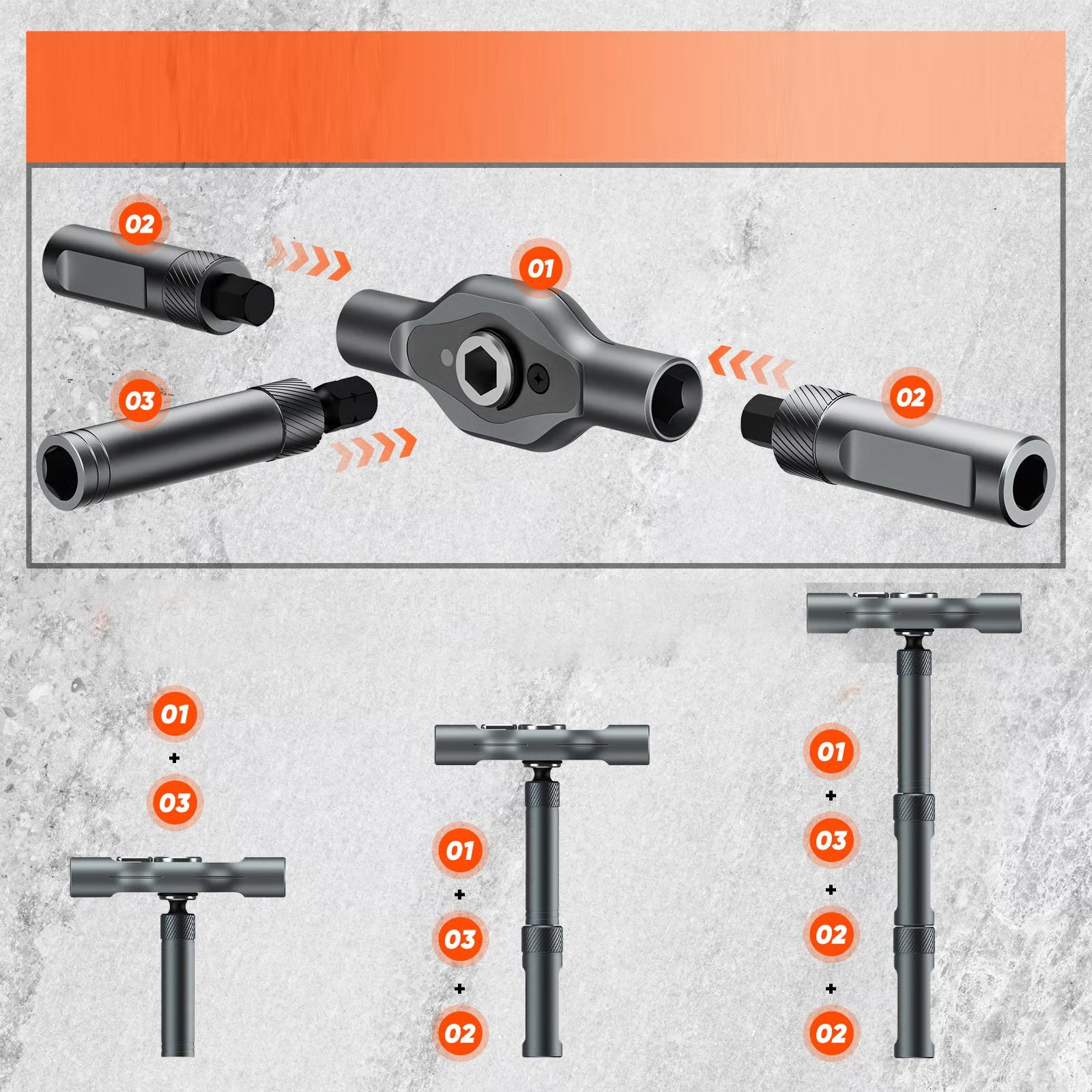 02

01

03

02

01
+
03

01
+
03
+
02

01
+
03
+
02
+
02