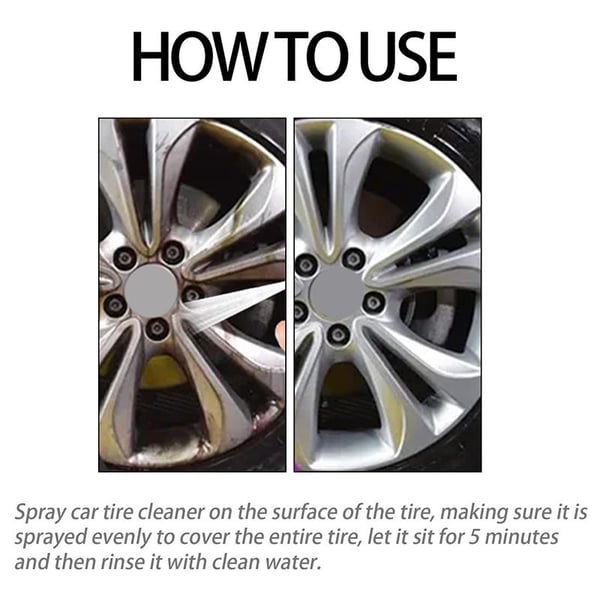 HOW TO USE

Spray car tire cleaner on the surface of the tire, making sure it is sprayed evenly to cover the entire tire, let it sit for 5 minutes and then rinse it with clean water.