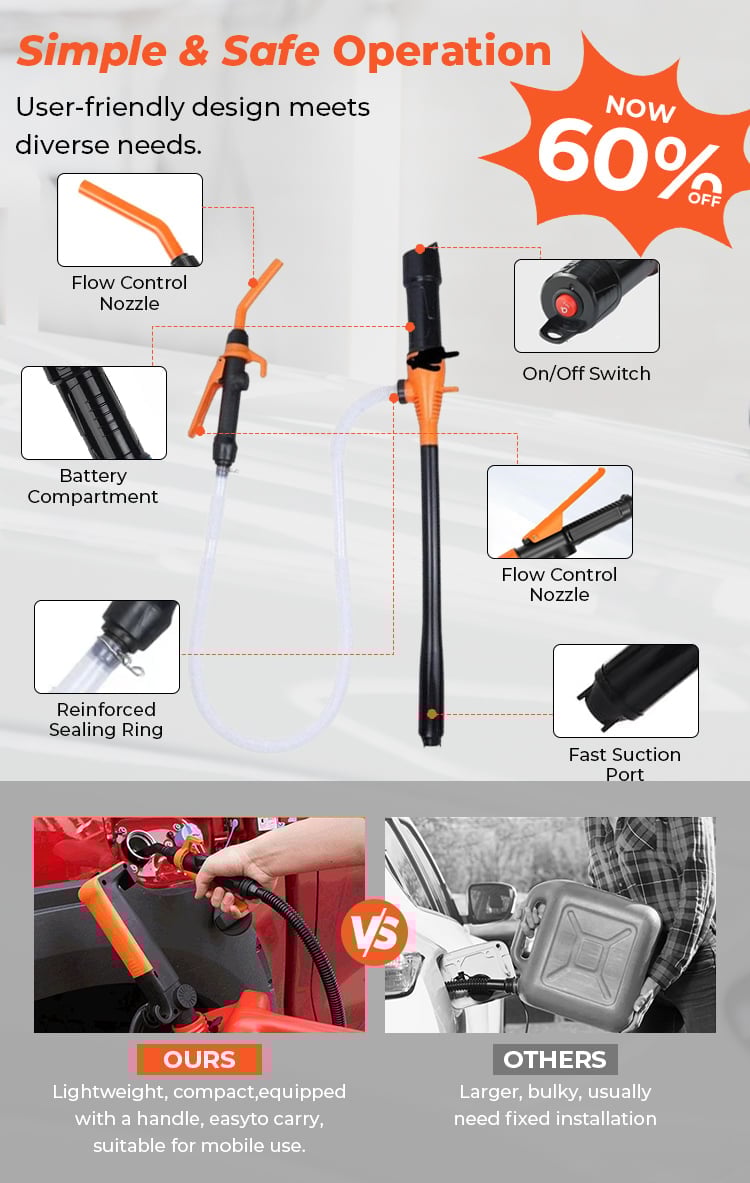 Simple & Safe Operation

User-friendly design meets diverse needs.

NOW 60% OFF

Flow Control Nozzle

On/Off Switch

Battery Compartment

Flow Control Nozzle

Reinforced Sealing Ring

Fast Suction Port

VS

OURS

Lightweight, compact,equipped with a handle, easyto carry, suitable for mobile use.

OTHERS

Larger, bulky, usually need fixed installation