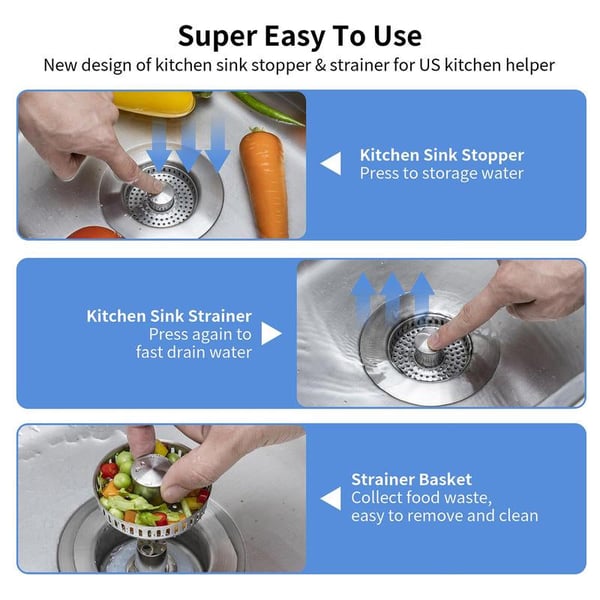 Super Easy To Use
New design of kitchen sink stopper & strainer for US kitchen helper

Kitchen Sink Stopper
Press to storage water

Kitchen Sink Strainer
Press again to fast drain water

Strainer Basket
Collect food waste, easy to remove and clean