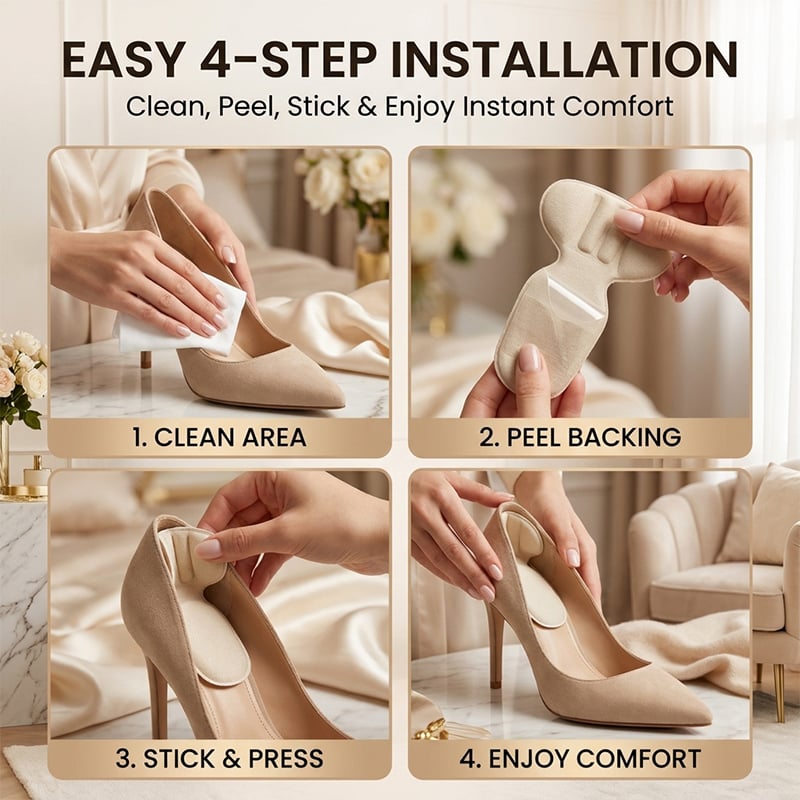 EASY 4-STEP INSTALLATION

Clean, Peel, Stick & Enjoy Instant Comfort

1. CLEAN AREA

2. PEEL BACKING

3. STICK & PRESS

4. ENJOY COMFORT