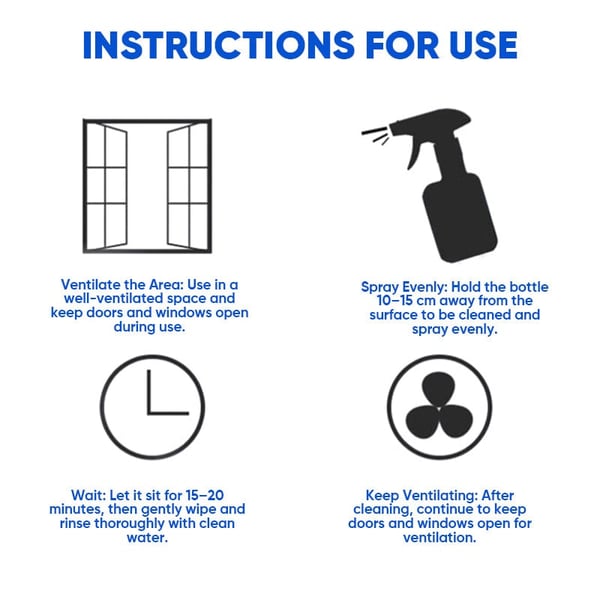 INSTRUCTIONS FOR USE

Ventilate the Area: Use in a well-ventilated space and keep doors and windows open during use.

Spray Evenly: Hold the bottle 10–15 cm away from the surface to be cleaned and spray evenly.

Wait: Let it sit for 15–20 minutes, then gently wipe and rinse thoroughly with clean water.

Keep Ventilating: After cleaning, continue to keep doors and windows open for ventilation.