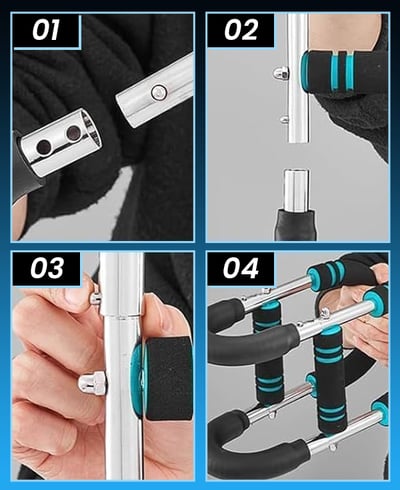 01

02

03

04