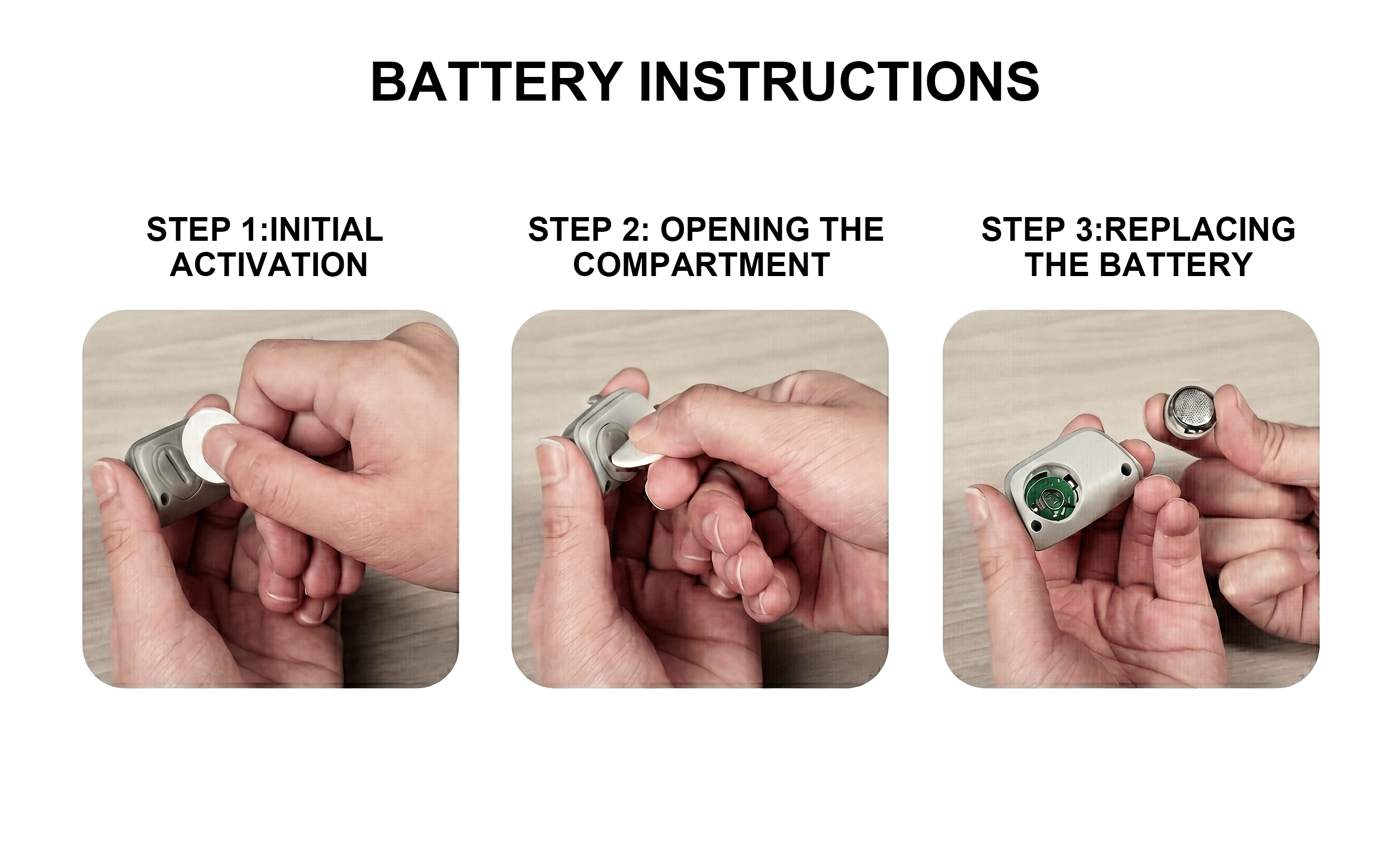 BATTERY INSTRUCTIONS

STEP 1:INITIAL ACTIVATION

STEP 2: OPENING THE COMPARTMENT

STEP 3:REPLACING THE BATTERY