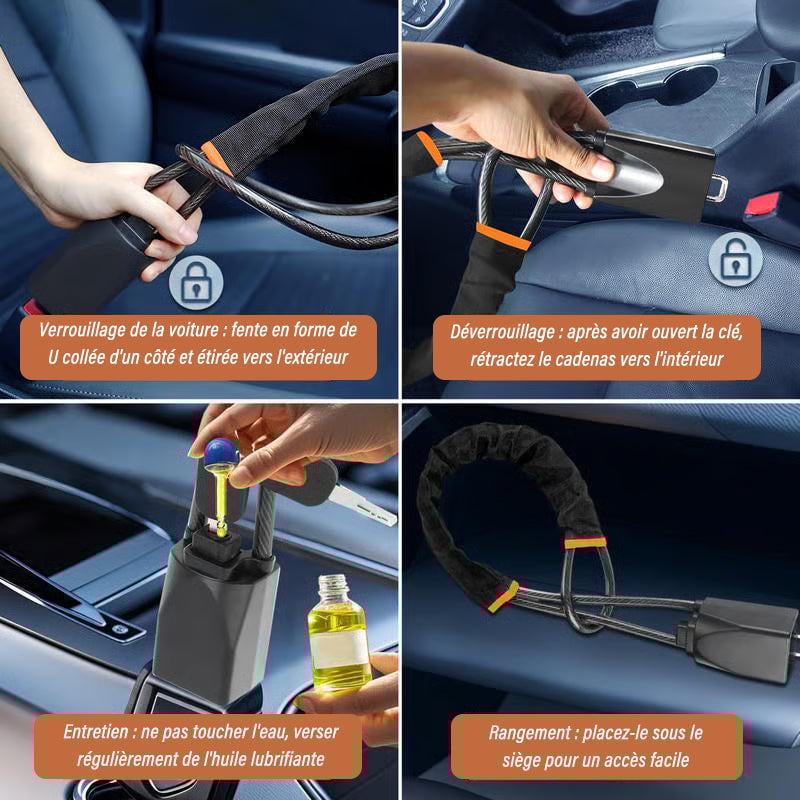 Verrouillage de la voiture : fente en forme de U collée d'un côté et étirée vers l'extérieur

Déverrouillage : après avoir ouvert la clé, rétractez le cadenas vers l'intérieur

Entretien : ne pas toucher l'eau, verser régulièrement de l'huile lubrifiante

Rangement : placez-le sous le siège pour un accès facile