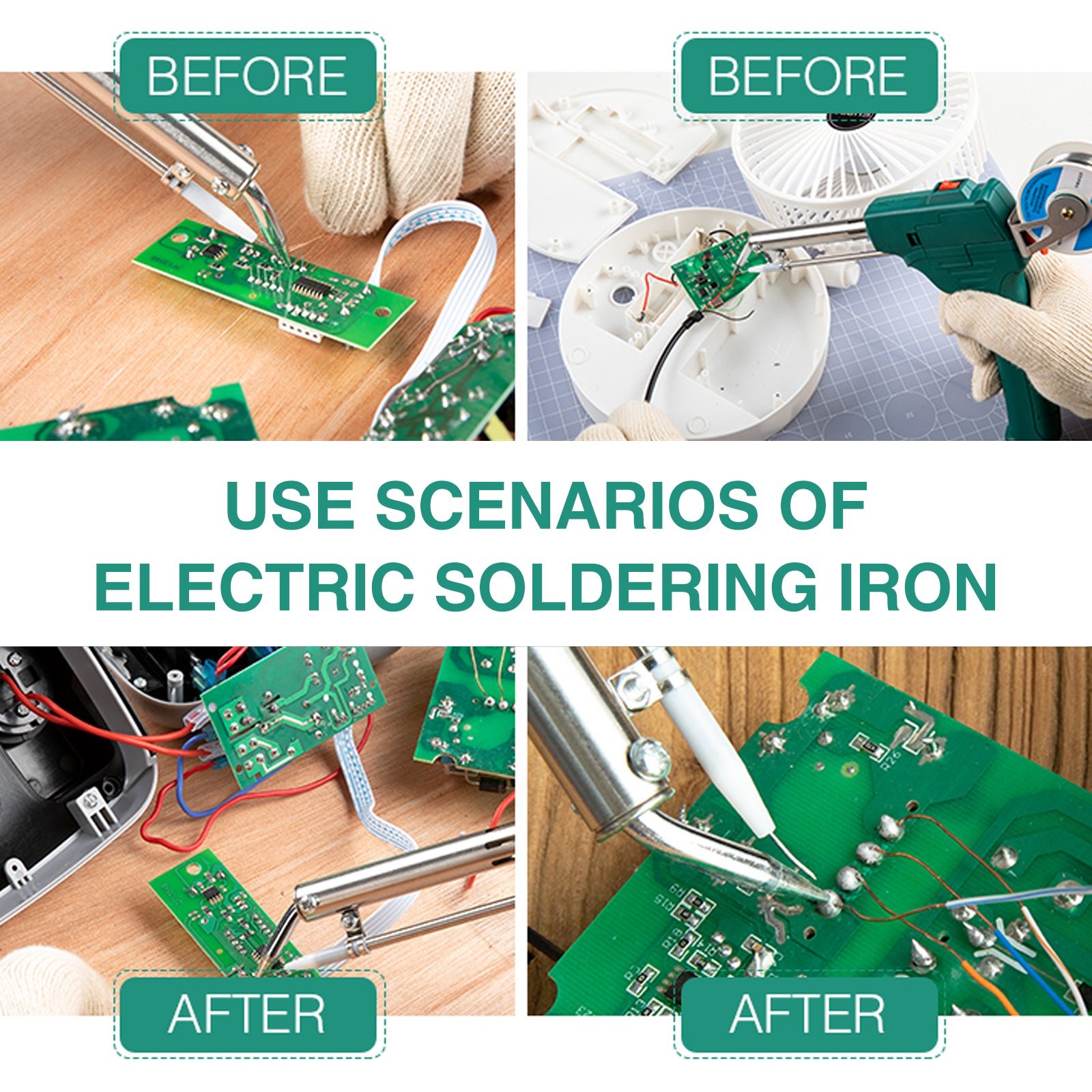 BEFORE

BEFORE

USE SCENARIOS OF ELECTRIC SOLDERING IRON

AFTER

AFTER