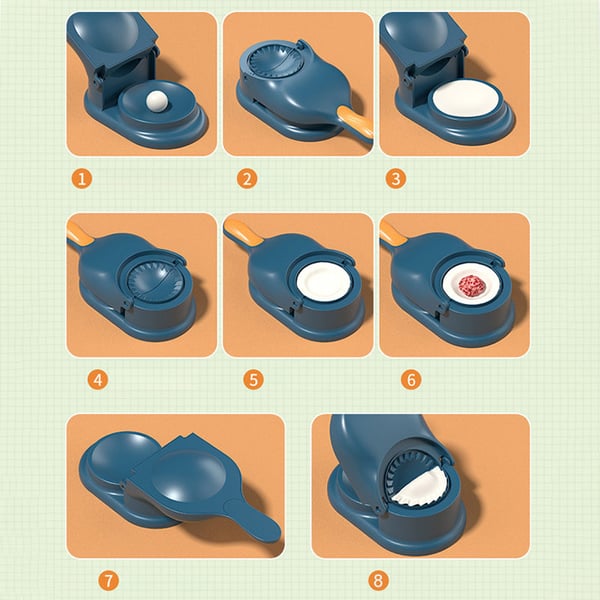 1

2

3

4

5

6

7

8