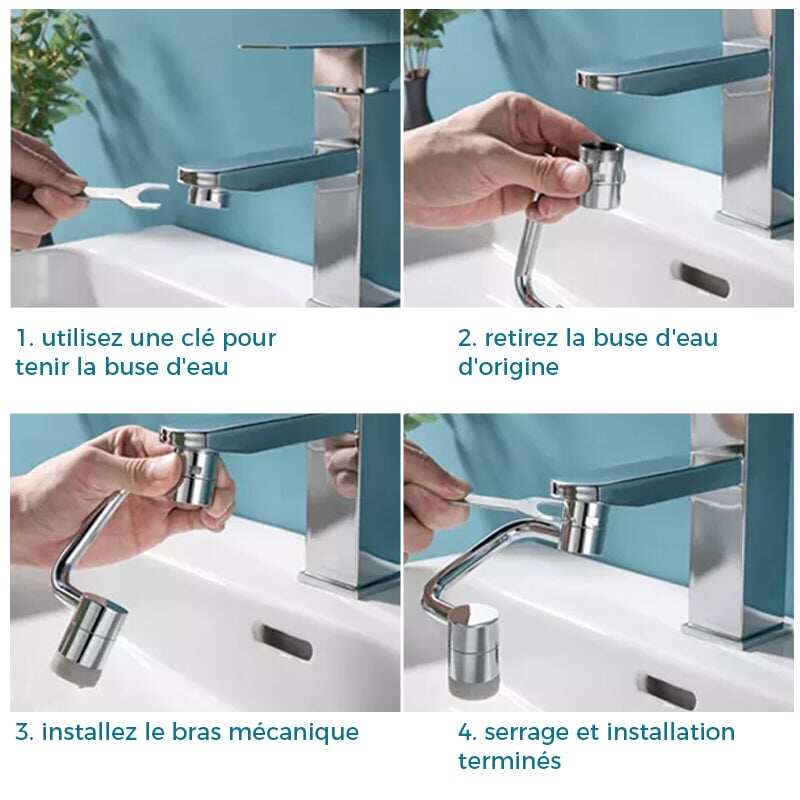 1. utilisez une clé pour tenir la buse d'eau

2. retirez la buse d'eau d'origine

3. installez le bras mécanique

4. serrage et installation terminés