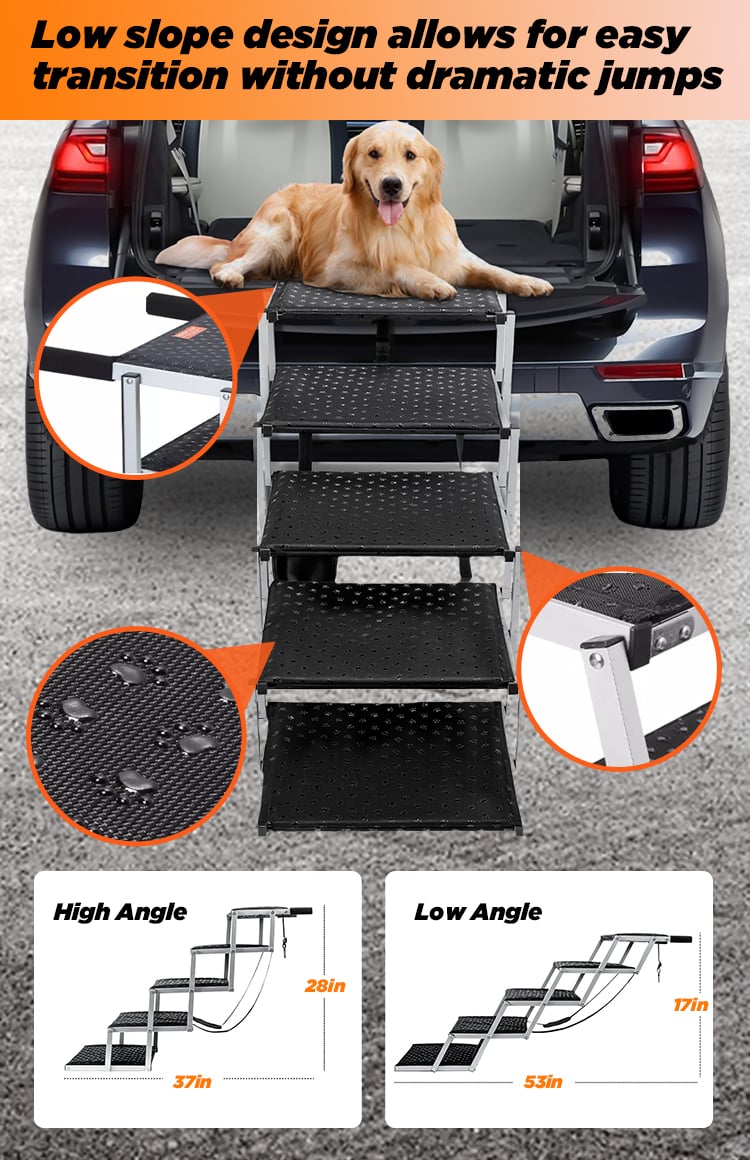 Low slope design allows for easy transition without dramatic jumps

High Angle

28in

37in

Low Angle

17in

53in