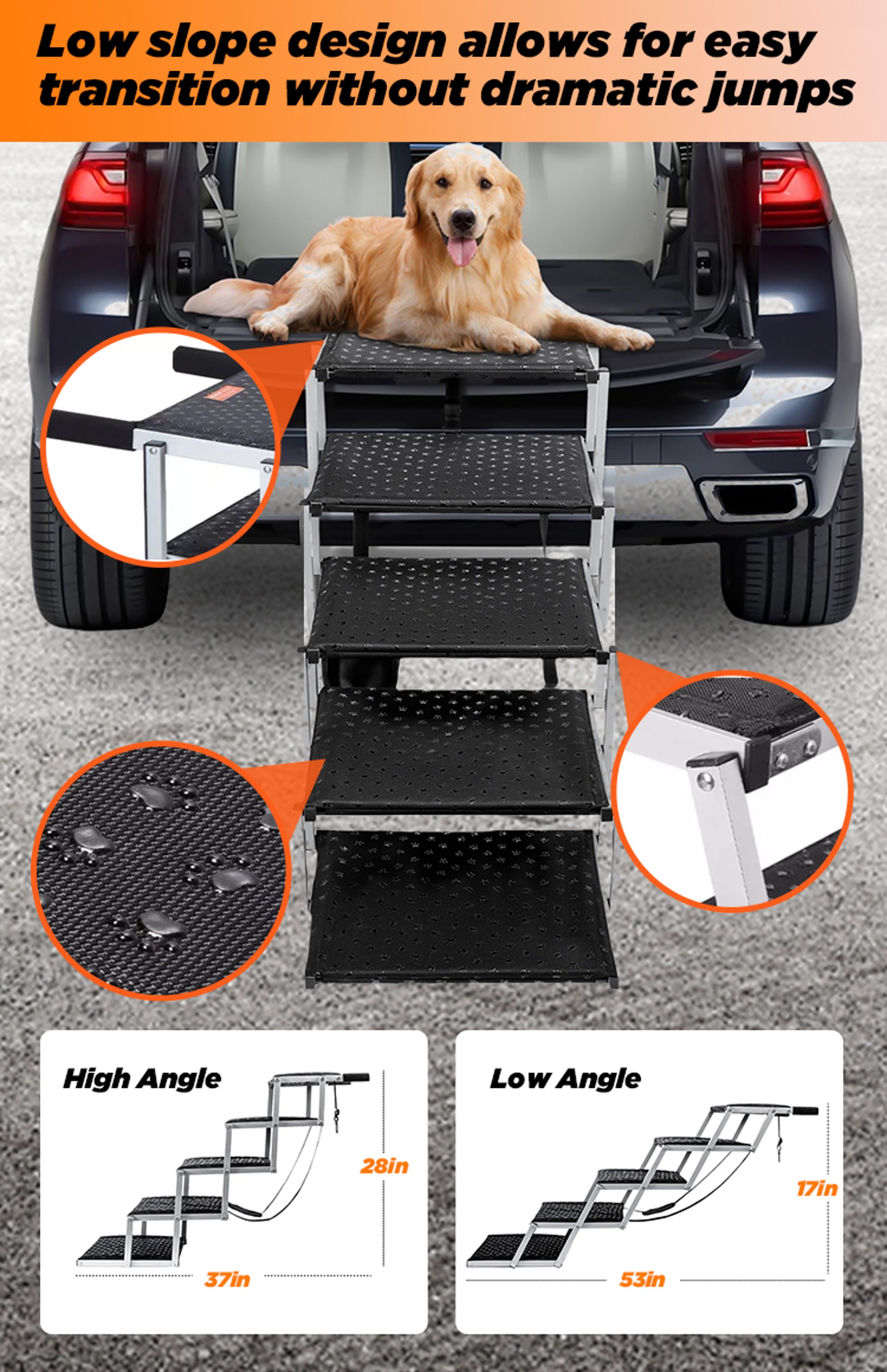 Low slope design allows for easy transition without dramatic jumps

High Angle

28in

37in

Low Angle

17in

53in