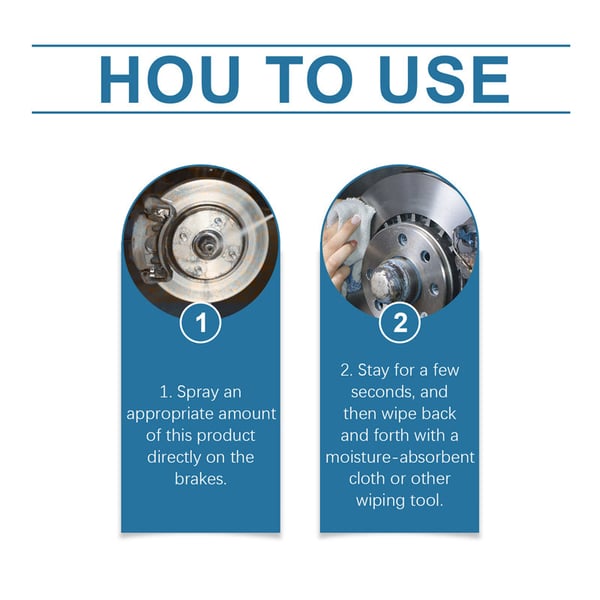 HOU TO USE

1

1. Spray an appropriate amount of this product directly on the brakes.

2

2. Stay for a few seconds, and then wipe back and forth with a moisture-absorbent cloth or other wiping tool.