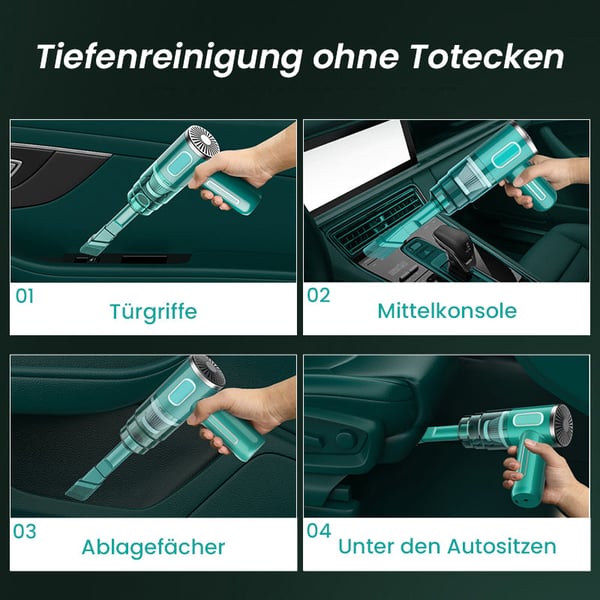 Tiefenreinigung ohne Totecken

01
Türgriffe

02
Mittelkonsole

03
Ablagefächer

04
Unter den Autositzen