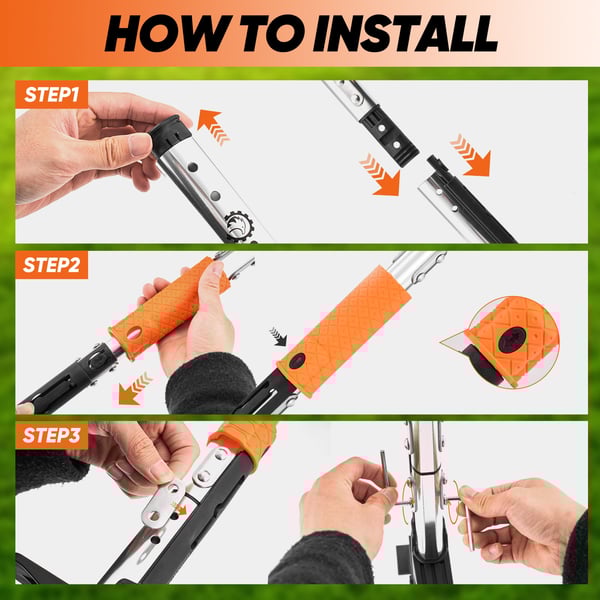 HOW TO INSTALL

STEP1

STEP2

STEP3