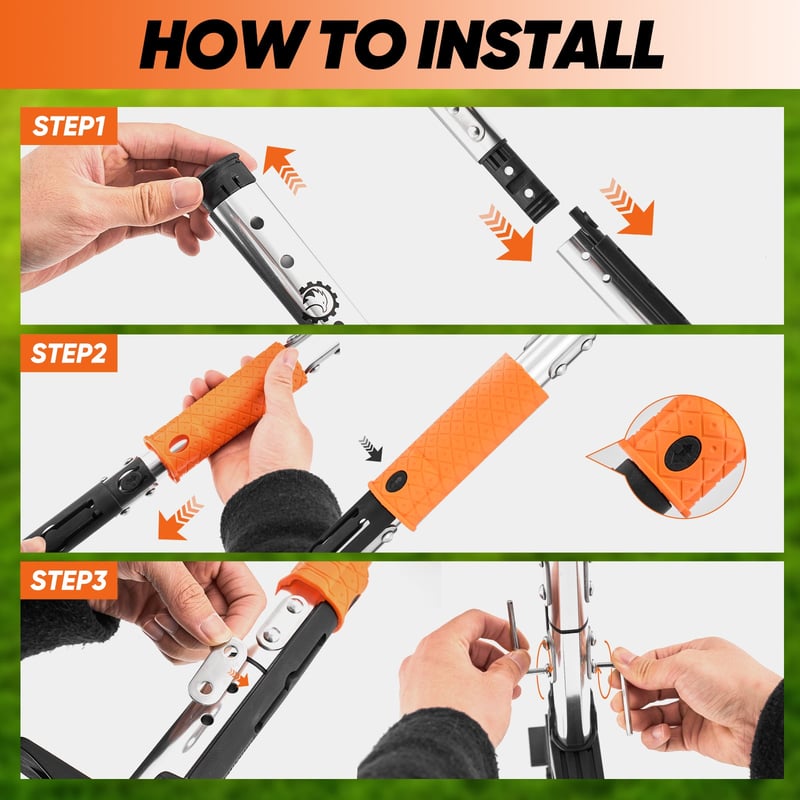 HOW TO INSTALL

STEP1

STEP2

STEP3