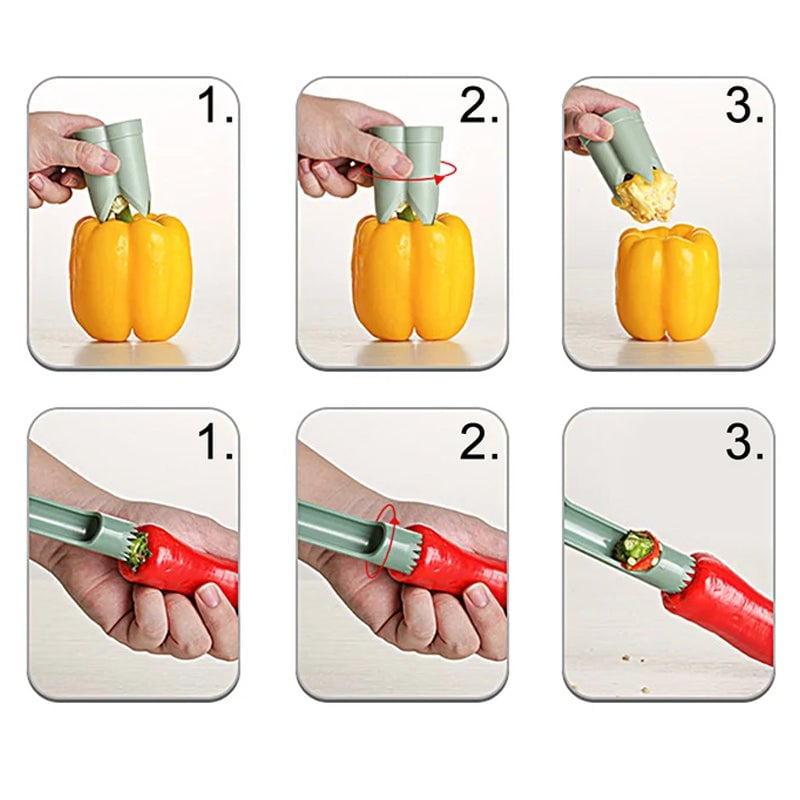 1.

2.

3.

1.

2.

3.