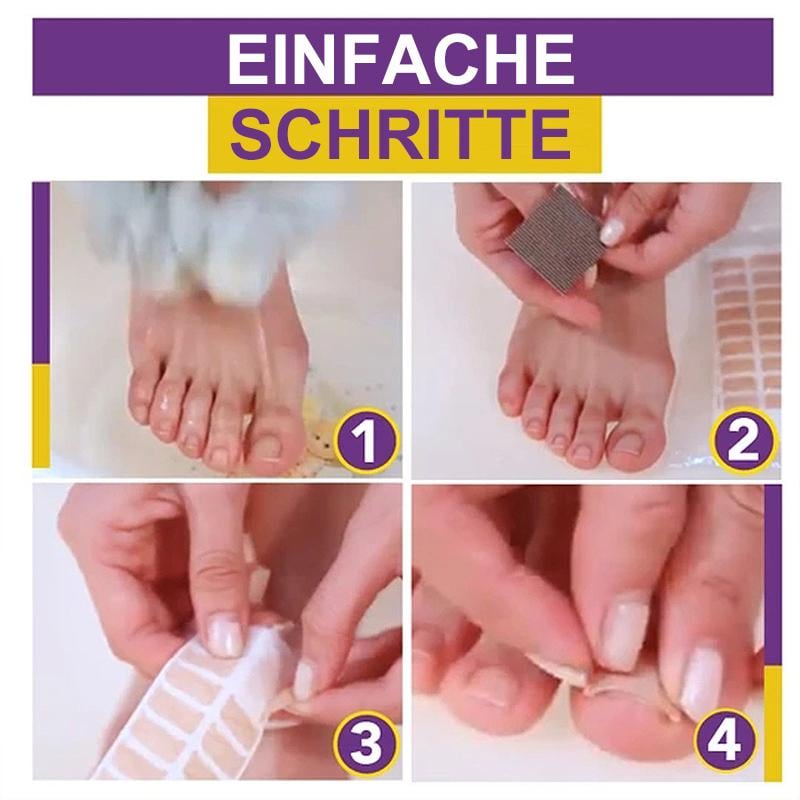 EINFACHE
SCHRITTE

1

2

3

4