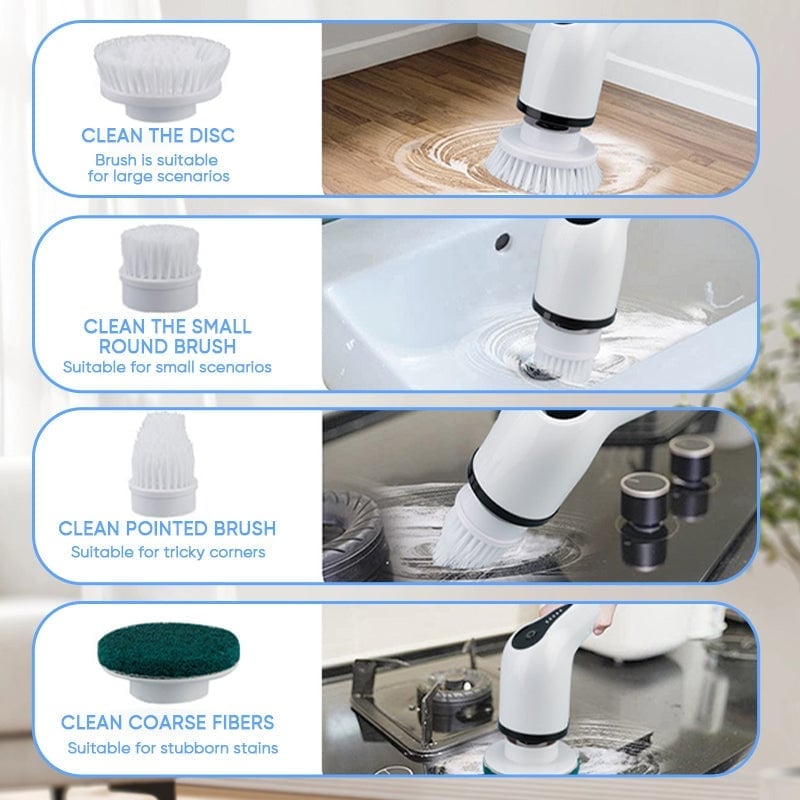 CLEAN THE DISC
Brush is suitable for large scenarios

CLEAN THE SMALL ROUND BRUSH
Suitable for small scenarios

CLEAN POINTED BRUSH
Suitable for tricky corners

CLEAN COARSE FIBERS
Suitable for stubborn stains