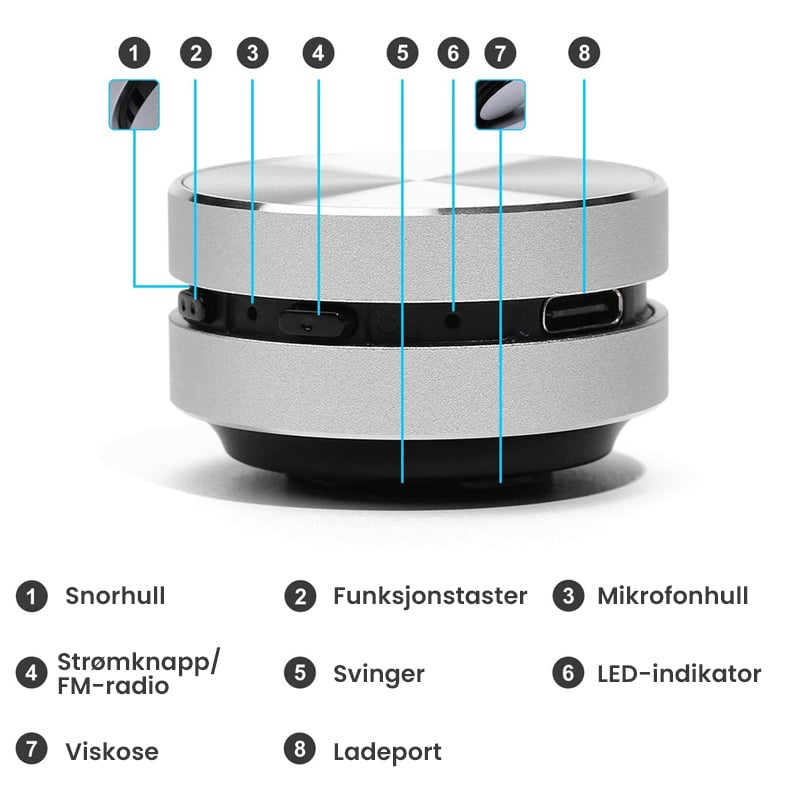 1 2 3 4 5 6 7 8

1 Snorhull

2 Funksjonstaster

3 Mikrofonhull

4 Strømknapp/ FM-radio

5 Svinger

6 LED-indikator

7 Viskose

8 Ladeport