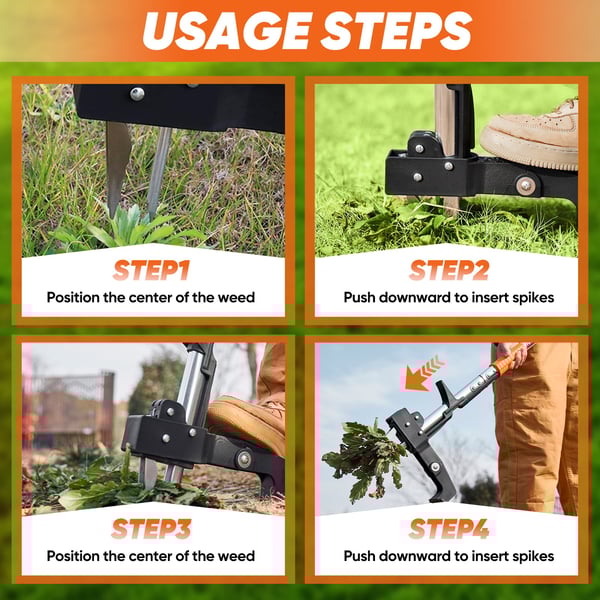 USAGE STEPS

STEP1
Position the center of the weed

STEP2
Push downward to insert spikes

STEP3
Position the center of the weed

STEP4
Push downward to insert spikes