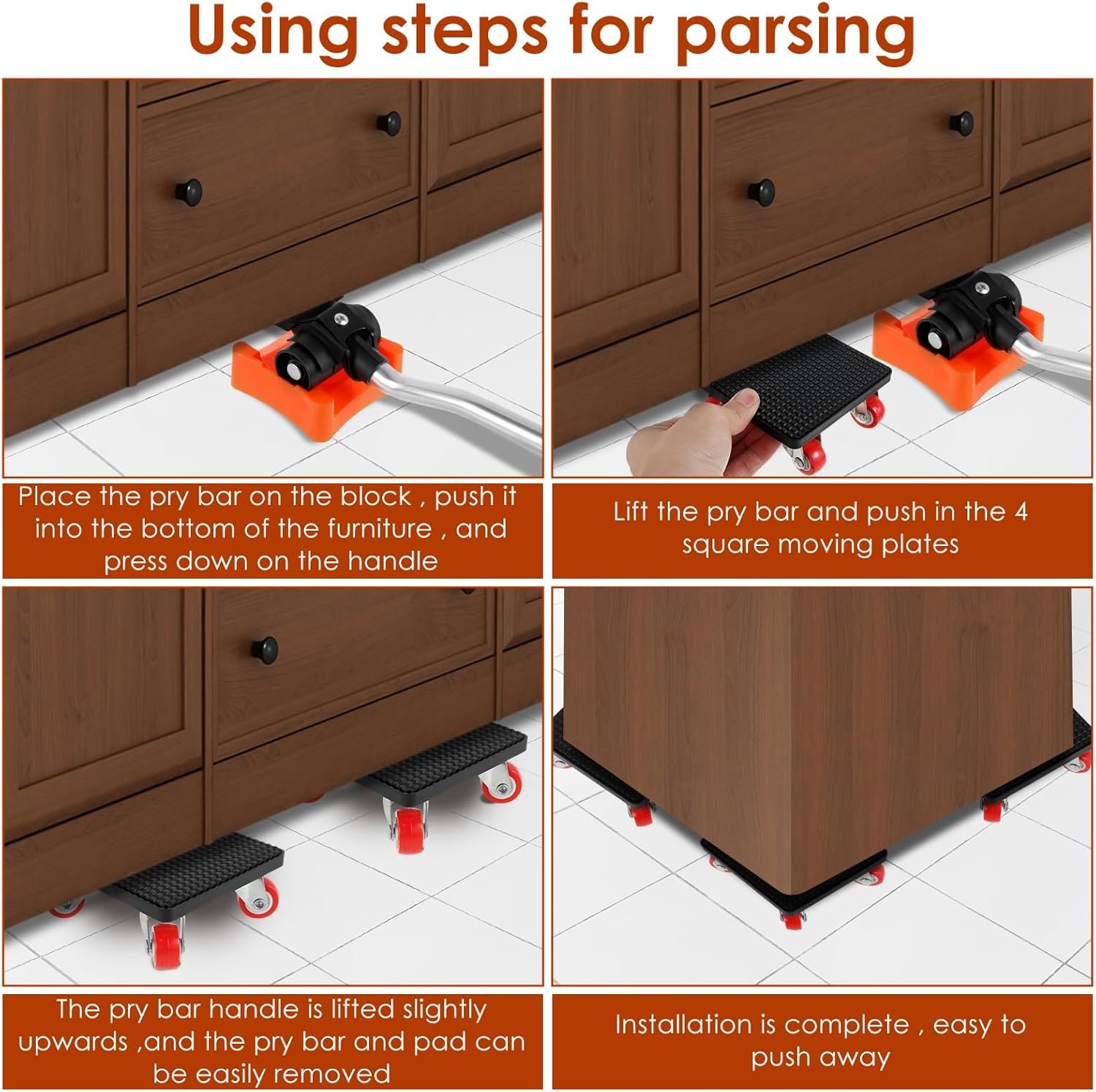 Using steps for parsing

Place the pry bar on the block , push it into the bottom of the furniture , and press down on the handle

Lift the pry bar and push in the 4 square moving plates

The pry bar handle is lifted slightly upwards ,and the pry bar and pad can be easily removed

Installation is complete , easy to push away