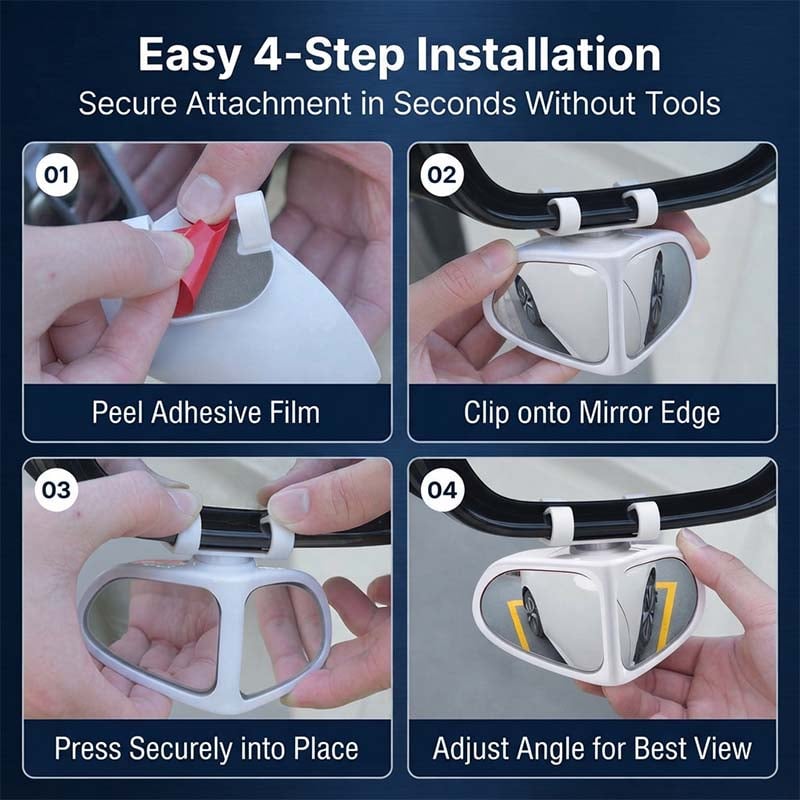 Easy 4-Step Installation
Secure Attachment in Seconds Without Tools

01
Peel Adhesive Film

02
Clip onto Mirror Edge

03
Press Securely into Place

04
Adjust Angle for Best View