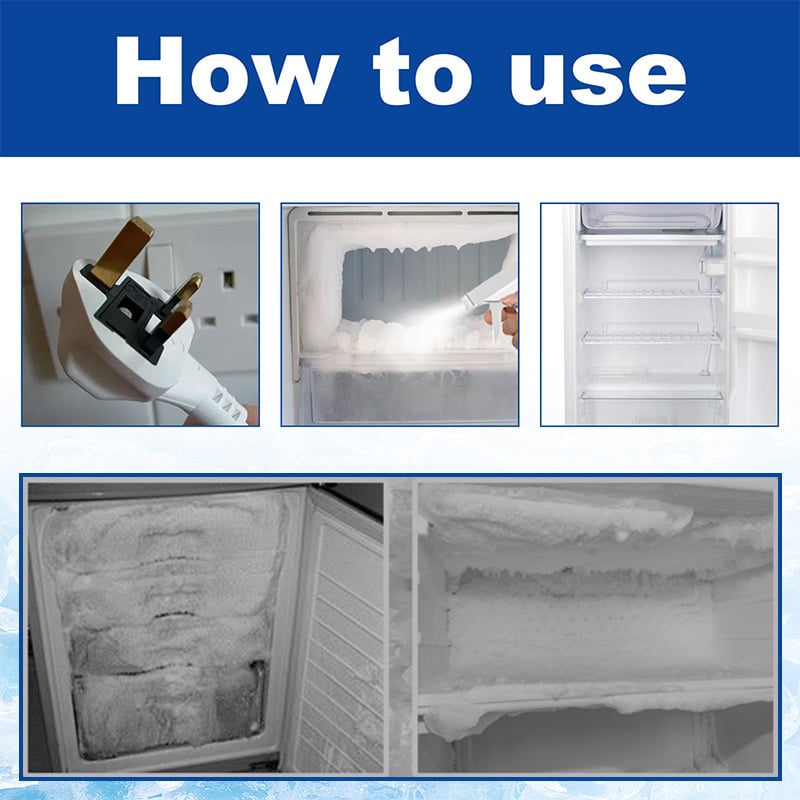 How to use