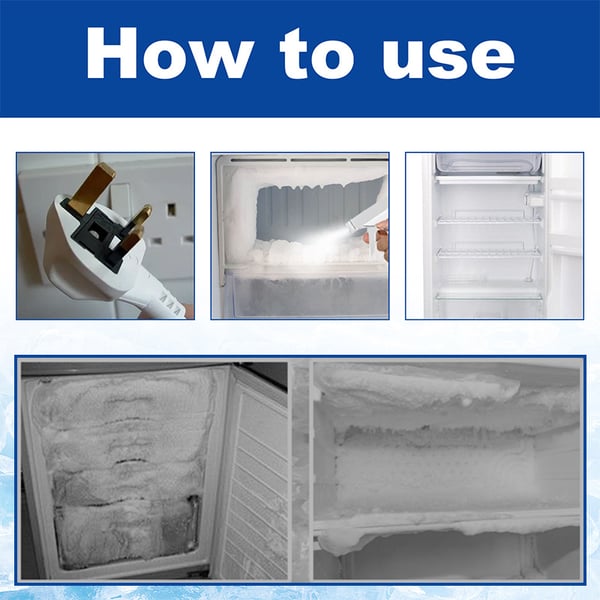 How to use