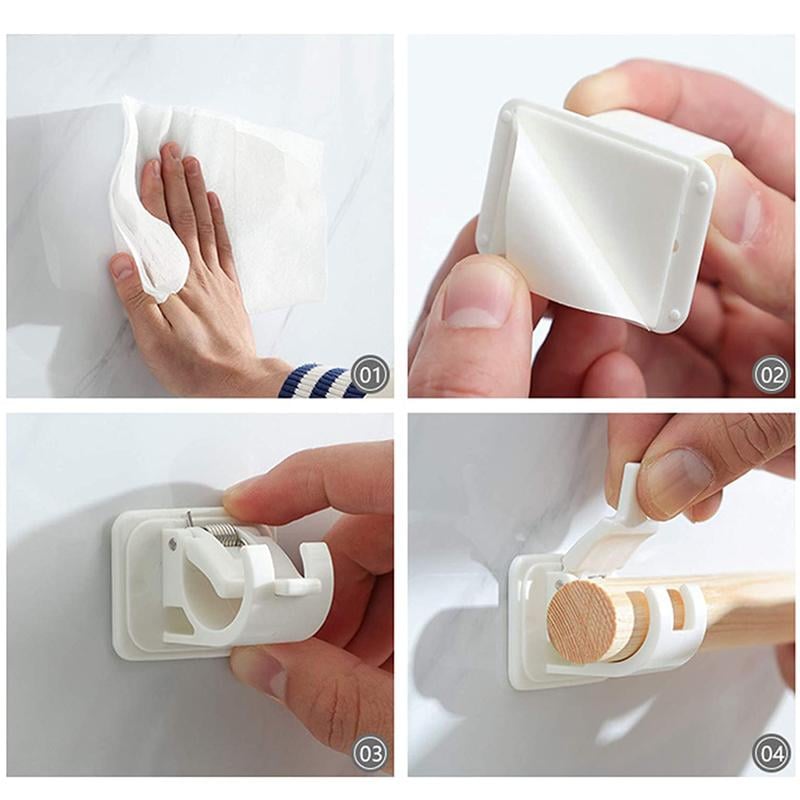 01

02

03

04