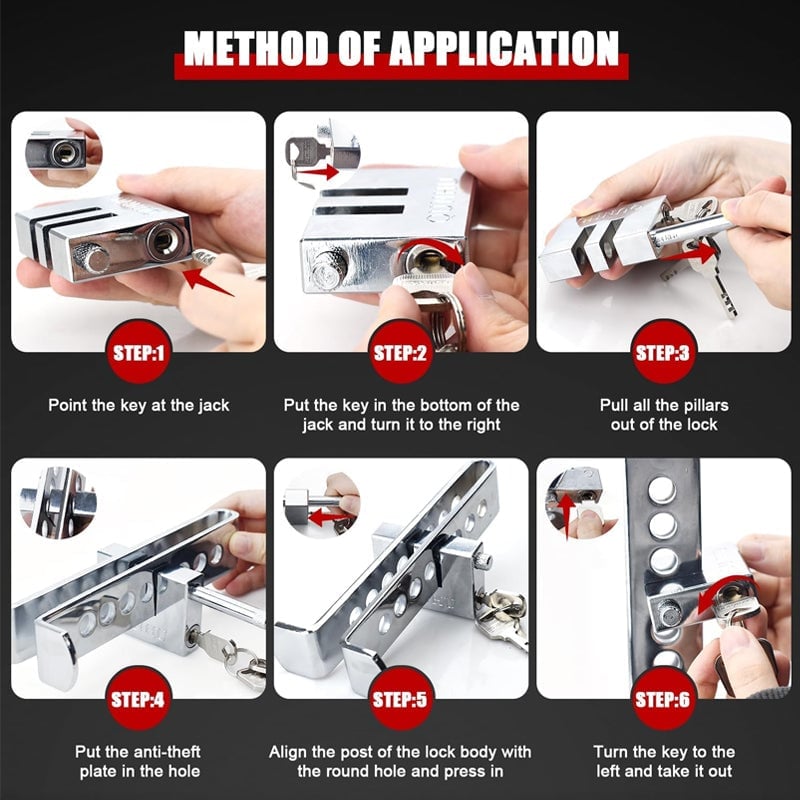 METHOD OF APPLICATION

STEP:1

Point the key at the jack

STEP:2

Put the key in the bottom of the jack and turn it to the right

STEP:3

Pull all the pillars out of the lock

STEP:4

Put the anti-theft plate in the hole

STEP:5

Align the post of the lock body with the round hole and press in

STEP:6

Turn the key to the left and take it out