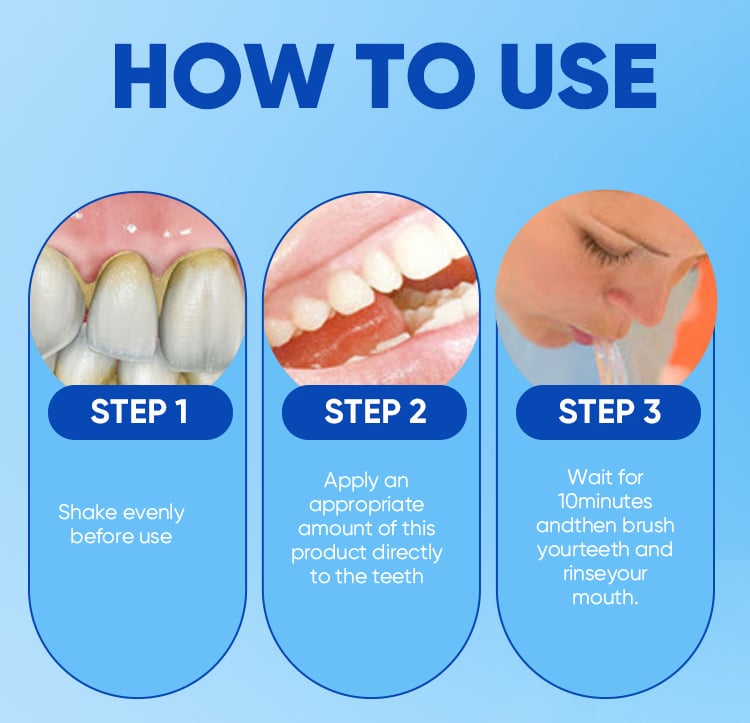 HOW TO USE

STEP 1

Shake evenly before use

STEP 2

Apply an appropriate amount of this product directly to the teeth

STEP 3

Wait for 10minutes andthen brush yourteeth and rinseyour mouth.