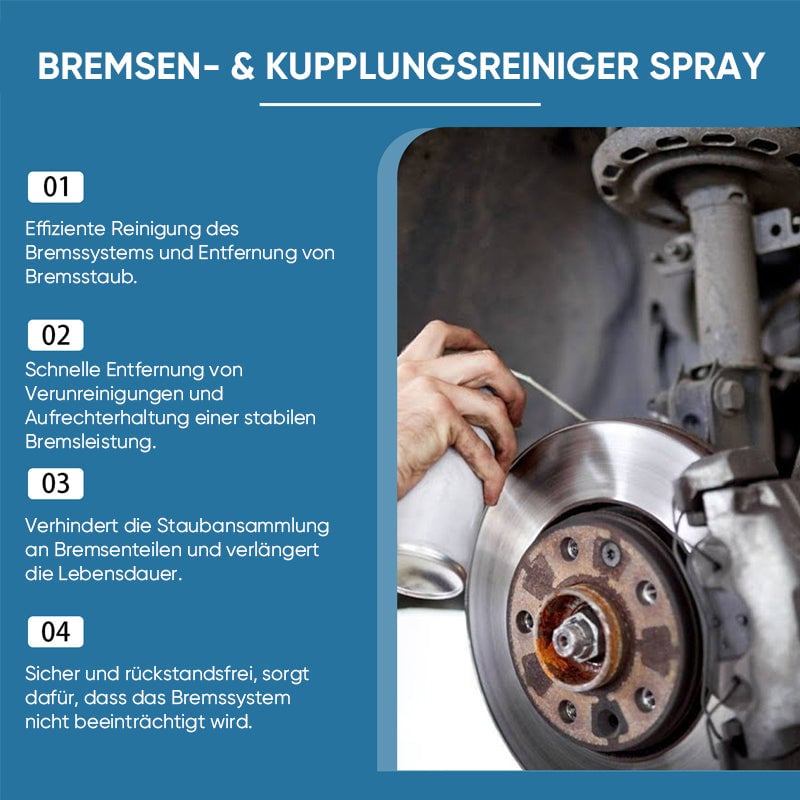 BREMSEN- & KUPPLUNGSREINIGER SPRAY

01

Effiziente Reinigung des Bremssystems und Entfernung von Bremsstaub.

02

Schnelle Entfernung von Verunreinigungen und Aufrechterhaltung einer stabilen Bremsleistung.

03

Verhindert die Staubansammlung an Bremsenteilen und verlängert die Lebensdauer.

04

Sicher und rückstandsfrei, sorgt dafür, dass das Bremssystem nicht beeinträchtigt wird.