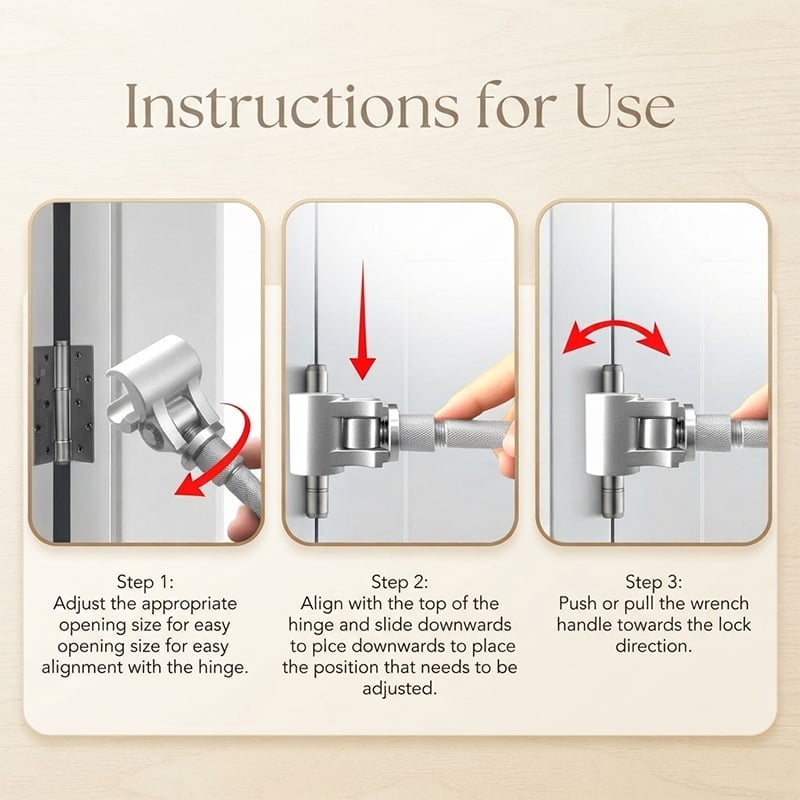 Instructions for Use

Step 1:
Adjust the appropriate opening size for easy opening size for easy alignment with the hinge.

Step 2:
Align with the top of the hinge and slide downwards to plce downwards to place the position that needs to be adjusted.

Step 3:
Push or pull the wrench handle towards the lock direction.