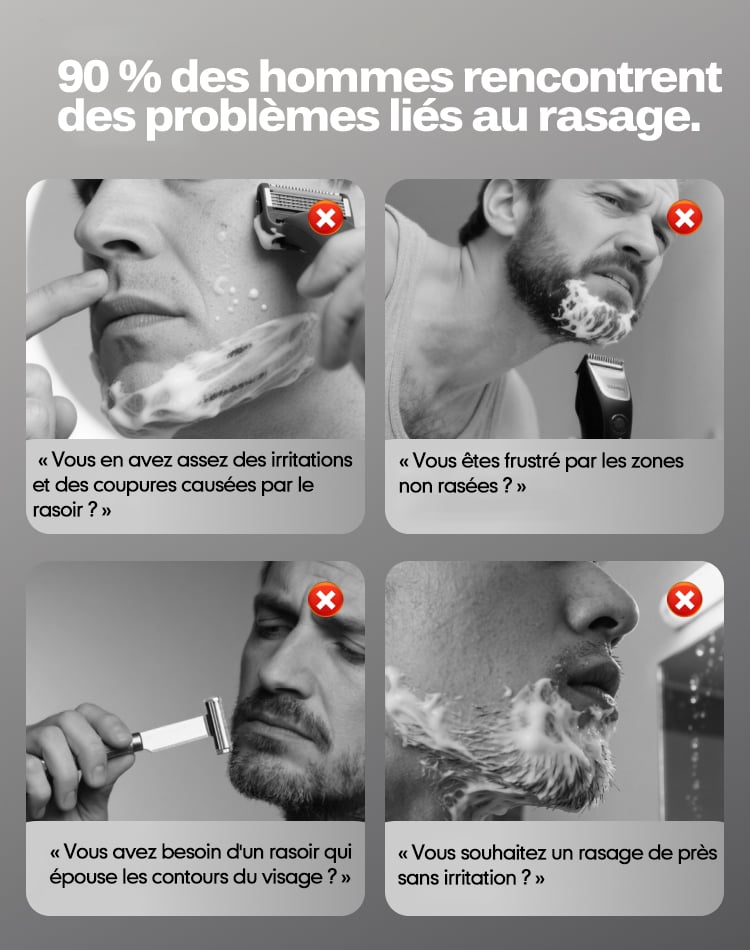 90 % des hommes rencontrent des problèmes liés au rasage.

« Vous en avez assez des irritations et des coupures causées par le rasoir ? »

« Vous êtes frustré par les zones non rasées ? »

« Vous avez besoin d'un rasoir qui épouse les contours du visage ? »

« Vous souhaitez un rasage de près sans irritation ? »